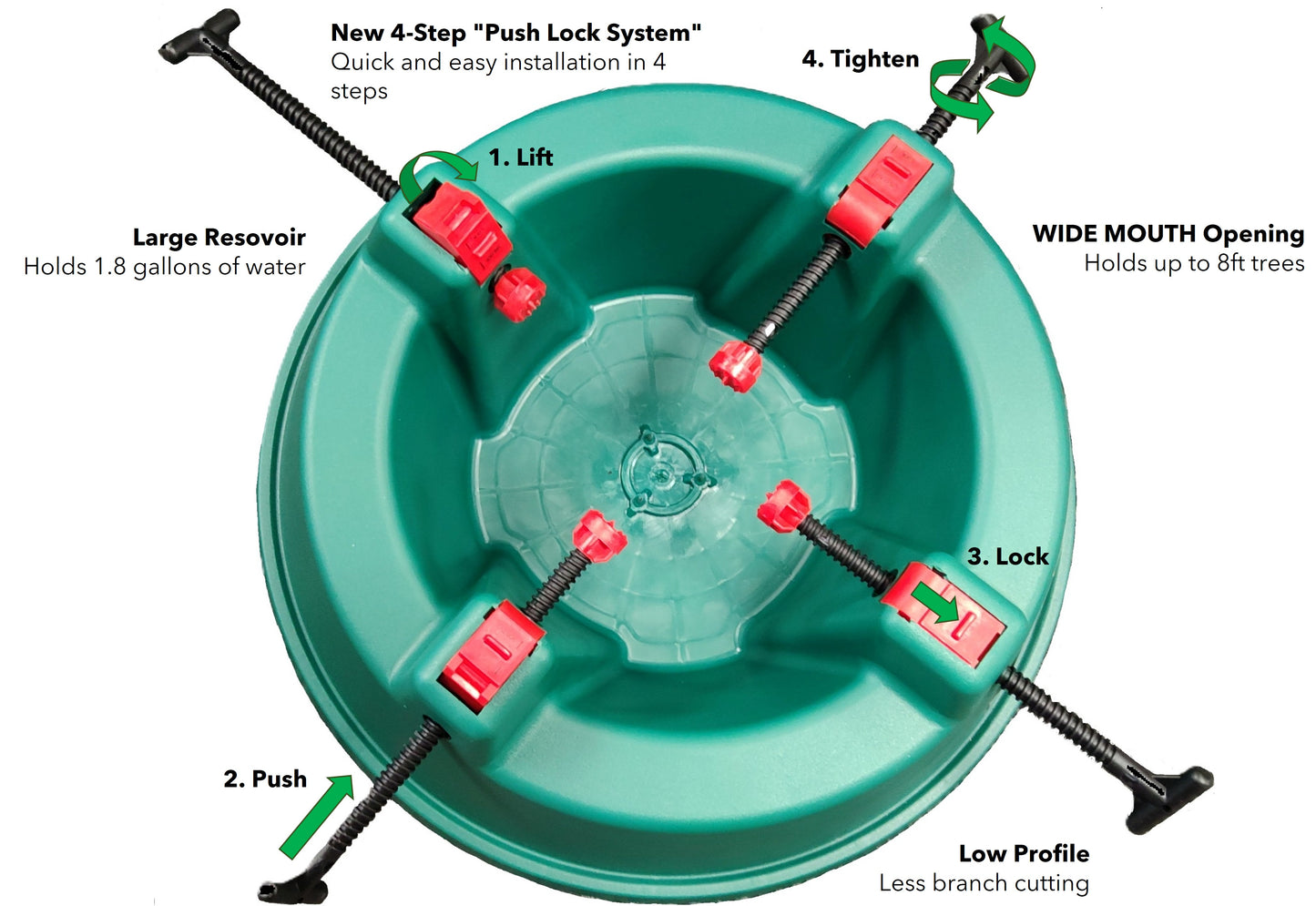 New 4-Step "Push Lock System"
Quick and easy installation in 4 steps

4. Tighten

1. Lift

Large Resovoir
Holds 1.8 gallons of water

WIDE MOUTH Opening
Holds up to 8ft trees

3. Lock

2. Push

Low Profile
Less branch cutting